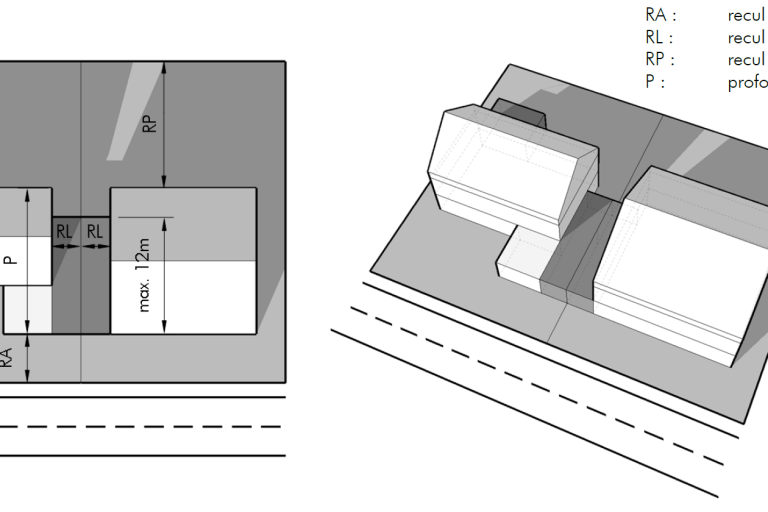 RA : recul
RL : recul
RP : recul
P : profo

RP

RL RL

P

max. 12m

RA